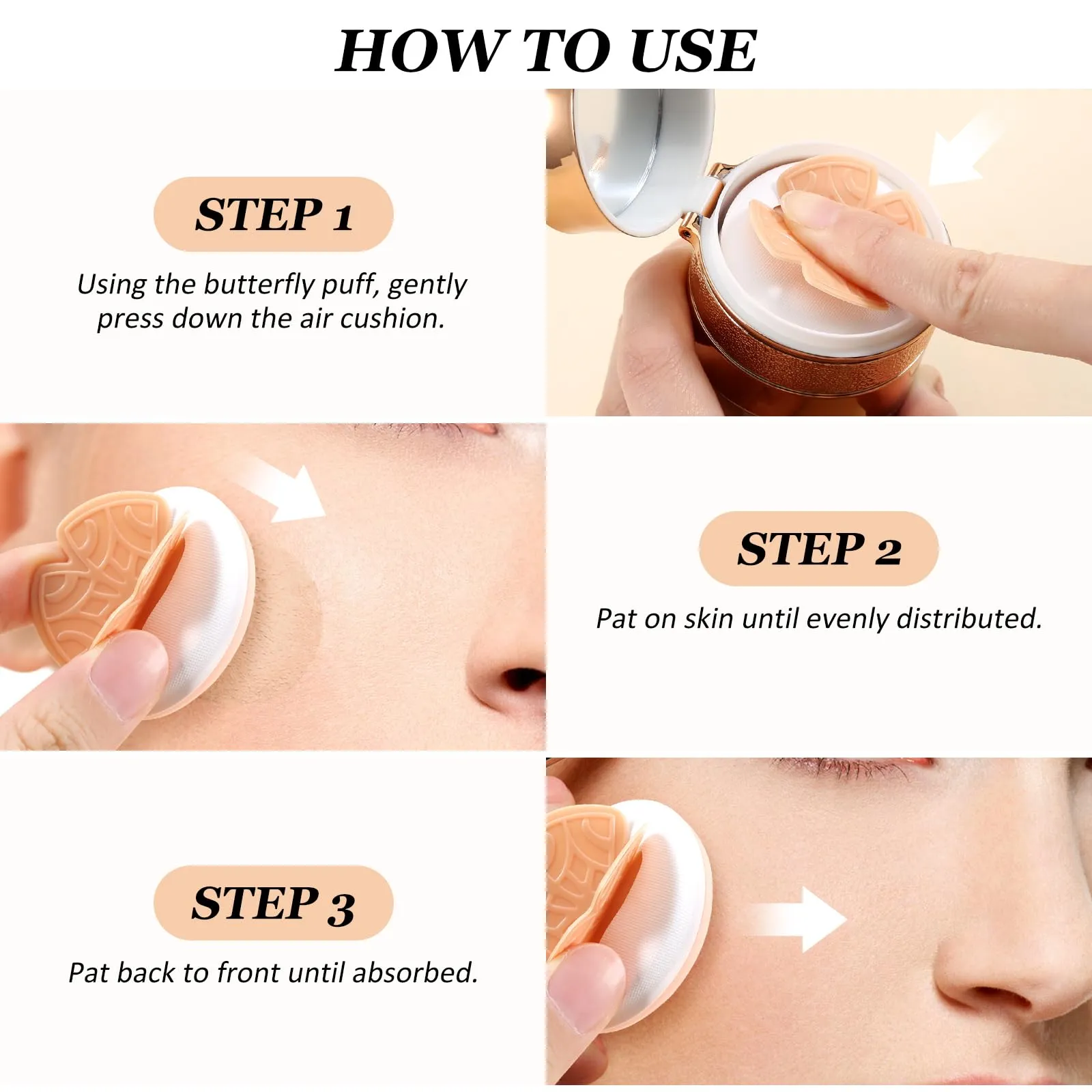 HOW TO USE

STEP 1

Using the butterfly puff, gently press down the air cushion.

STEP 2

Pat on skin until evenly distributed.

STEP 3

Pat back to front until absorbed.